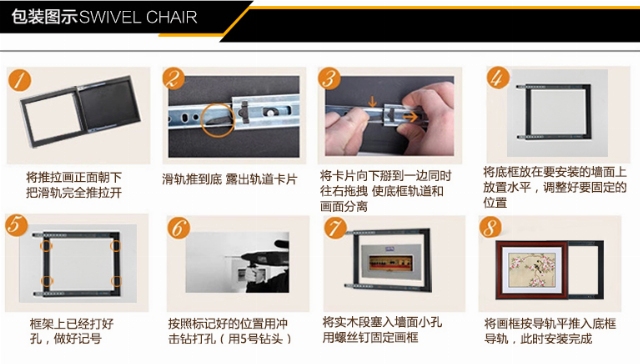 包装图示SWIVEL CHAIR

1
将推拉画正面朝下
把滑轨完全推拉开

2
滑轨推到底 露出轨道卡片

3
将卡片向下掰到一边同时
往右拖拽 使底框轨道和
画面分离

4
将底框放在要安装的墙面上
放置水平，调整好要固定的
位置

5
框架上已经打好
孔，做好记号

6
按照标记好的位置用冲
击钻打孔（用5号钻头）

7
将实木段塞入墙面小孔
用螺丝钉固定画框

8
将画框按导轨平推入底框
导轨，此时安装完成